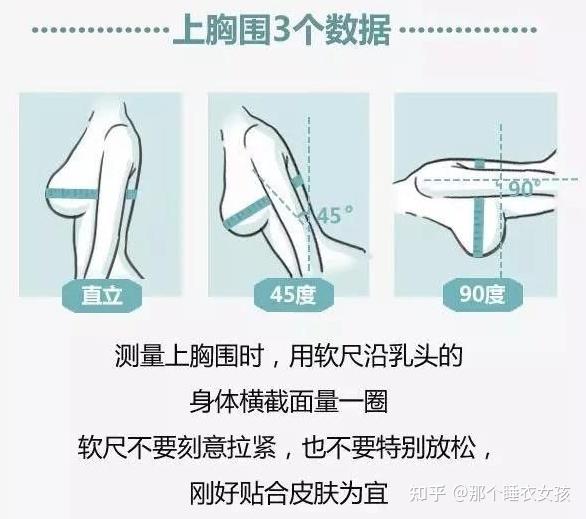 上胸围3个数据

45°

90°

直立

45度

90度

测量上胸围时，用软尺沿乳头的
身体横截面量一圈
软尺不要刻意拉紧，也不要特别放松，
刚好贴合皮肤为宜

知乎 @那个睡衣女孩